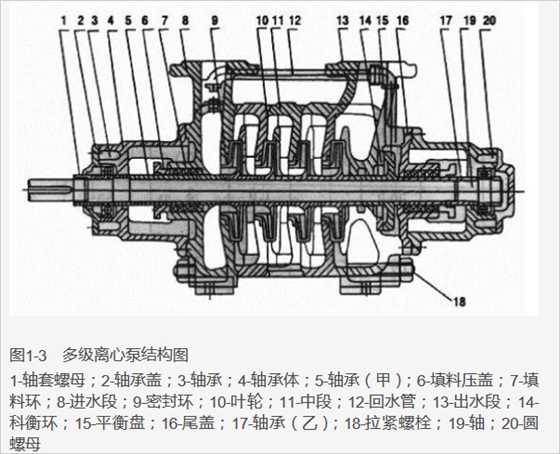 1 2 3 4 5 6 7 8 9 10 11 12 13 14 15 16 17 19 20

18

图1-3　多级离心泵结构图

1-轴套螺母；2-轴承盖；3-轴承；4-轴承体；5-轴承（甲）；6-填料压盖；7-填料环；8-进水段；9-密封环；10-叶轮；11-中段；12-回水管；13-出水段；14-科衡环；15-平衡盘；16-尾盖；17-轴承（乙）；18-拉紧螺栓；19-轴；20-圆螺母